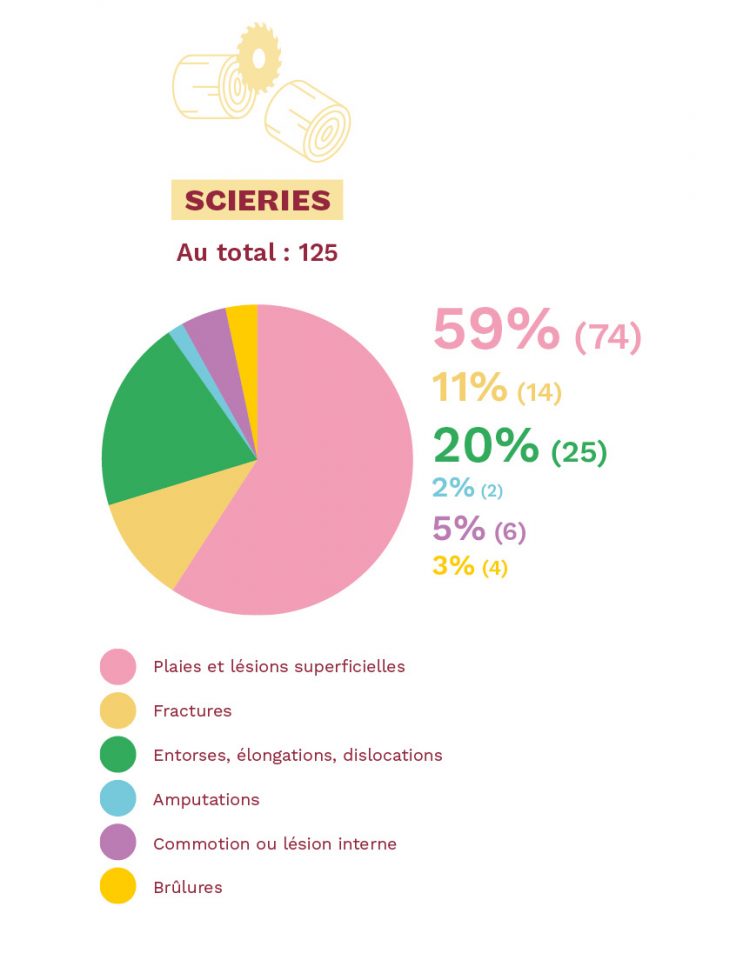 SCIERIES

Au total : 125

59% (74)
11% (14)
20% (25)
2% (2)
5% (6)
3% (4)

Plaies et lésions superficielles
Fractures
Entorses, élongations, dislocations
Amputations
Commotion ou lésion interne
Brûlures